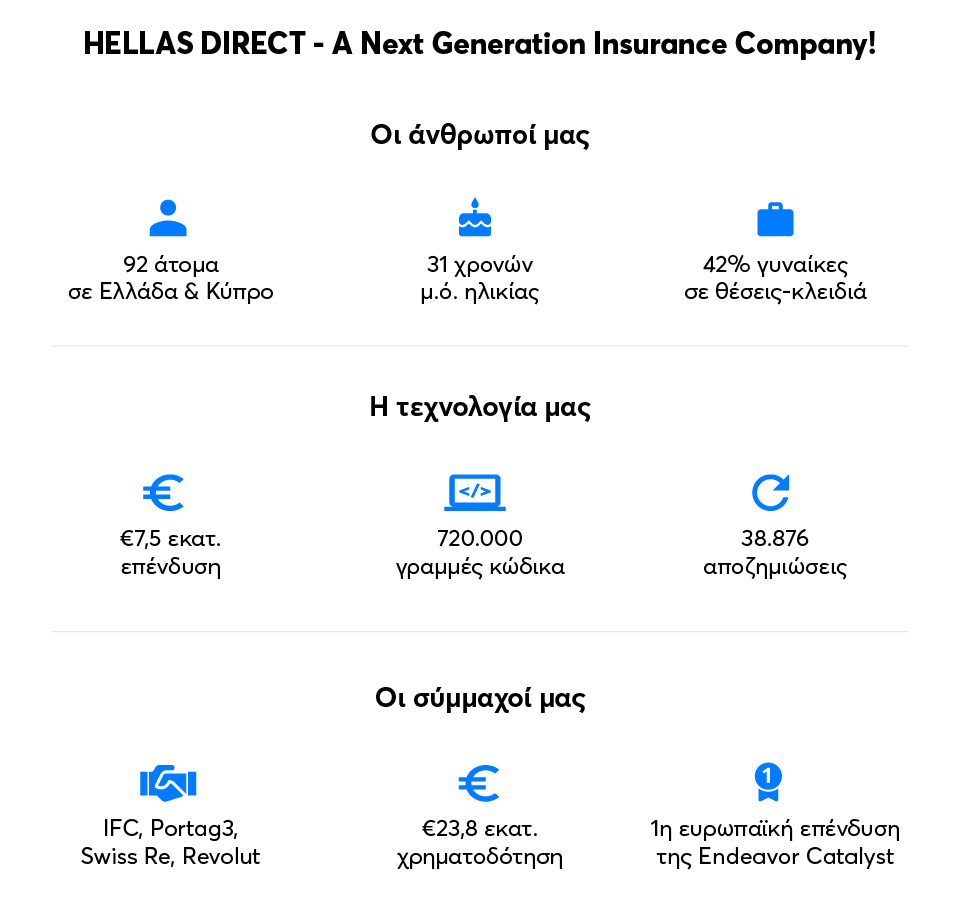 HELLAS DIRECT - A Next Generation Insurance Company!

Οι άνθρωποί μας

92 άτομα σε Ελλάδα & Κύπρο

31 χρονών μ.ό. ηλικίας

42% γυναίκες σε θέσεις-κλειδιά

Η τεχνολογία μας

€7,5 εκατ. επένδυση

</>

720.000 γραμμές κώδικα

38.876 αποζημιώσεις

Οι σύμμαχοί μας

IFC, Portag3, Swiss Re, Revolut

€23,8 εκατ. χρηματοδότηση

1

1η ευρωπαϊκή επένδυση της Endeavor Catalyst